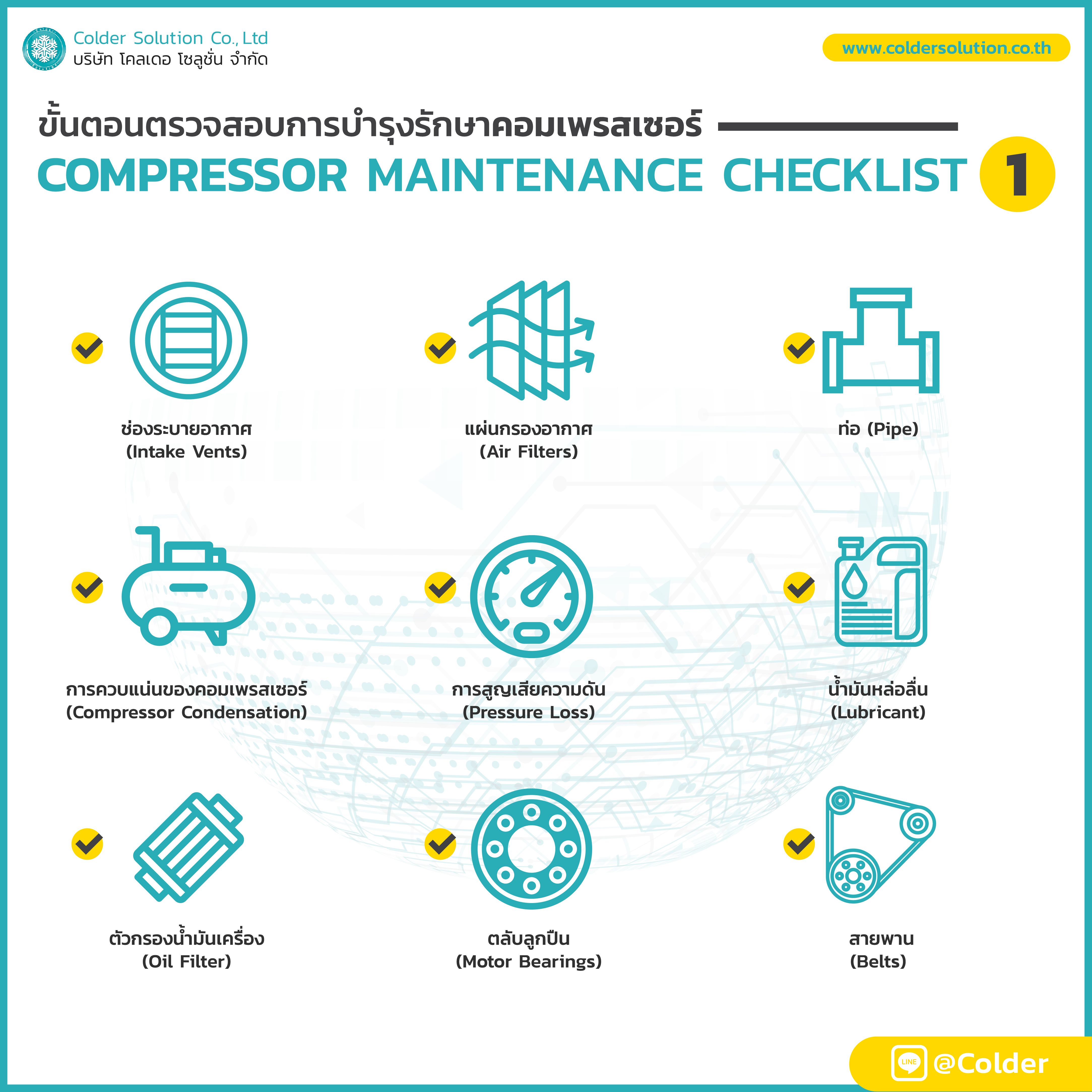 Colder Solution Co., Ltd
บริษัท โคลเดอ โซลูชั่น จำกัด

www.coldersolution.co.th

ขั้นตอนตรวจสอบการบำรุงรักษาคอมเพรสเซอร์
COMPRESSOR MAINTENANCE CHECKLIST 1

ช่องระบายอากาศ
(Intake Vents)

แผ่นกรองอากาศ
(Air Filters)

ท่อ (Pipe)

การควบแน่นของคอมเพรสเซอร์
(Compressor Condensation)

การสูญเสียความดัน
(Pressure Loss)

น้ำมันหล่อลื่น
(Lubricant)

ตัวกรองน้ำมันเครื่อง
(Oil Filter)

ตลับลูกปืน
(Motor Bearings)

สายพาน
(Belts)

LINE @Colder